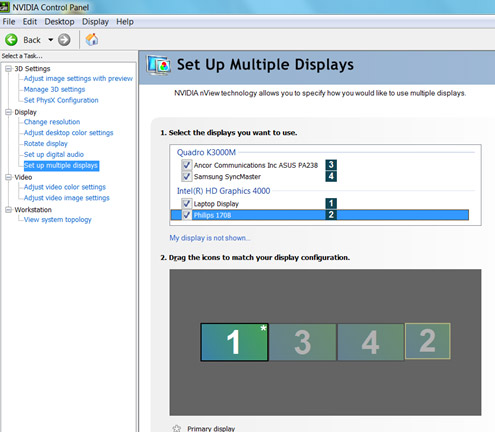 NVIDIA Control Panel

File Edit Desktop Display Help

Back

Select a Task...

3D Settings
Adjust image settings with preview
Manage 3D settings
Set PhysX Configuration
Display
Change resolution
Adjust desktop color settings
Rotate display
Set up digital audio
Set up multiple displays
Video
Adjust video color settings
Adjust video image settings
Workstation
View system topology

Set Up Multiple Displays

NVIDIA nView technology allows you to specify how you would like to use multiple displays.

1. Select the displays you want to use.

Quadro K3000M
Ancor Communications Inc ASUS PA238 3
Samsung SyncMaster 4
Intel(R) HD Graphics 4000
Laptop Display 1
Philips 1708 2

My display is not shown...

2. Drag the icons to match your display configuration.

1 * 3 4 2

Primary display